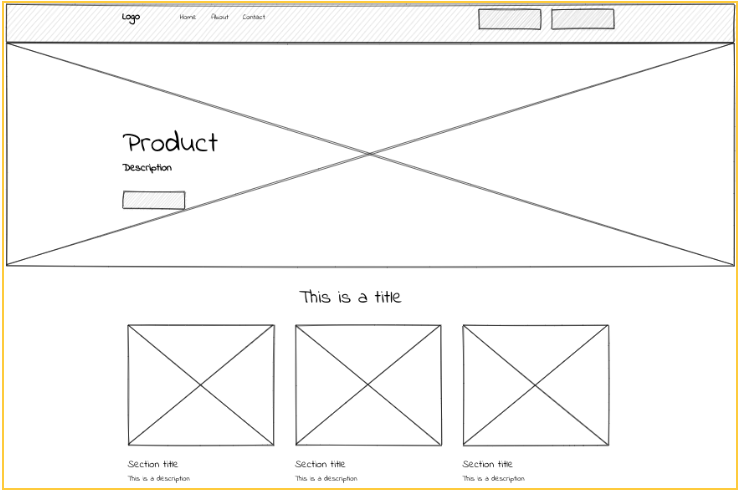 Logo Home About Contact

Product

Description

This is a title

Section title

This is a description

Section title

This is a description

Section title

This is a description