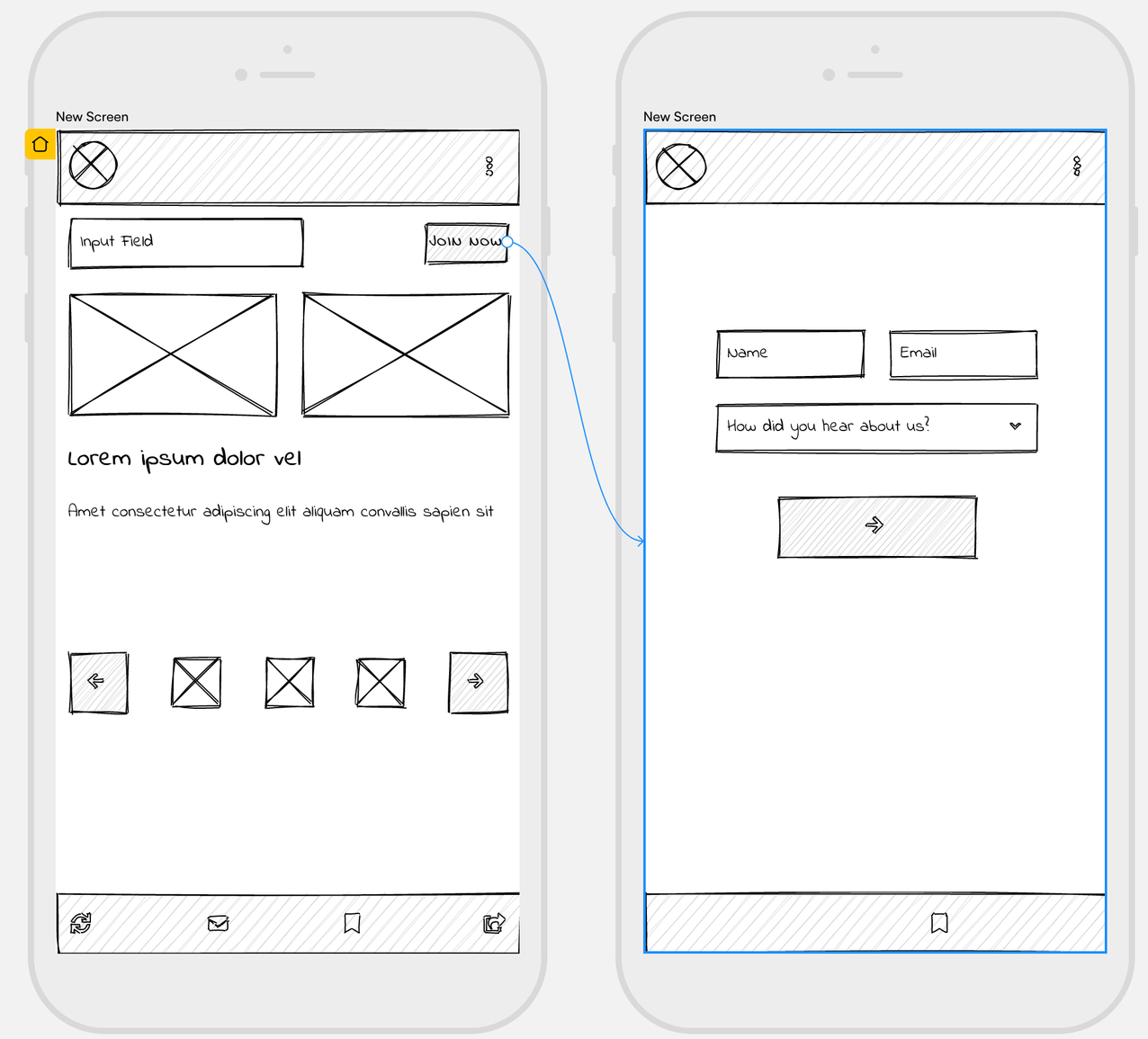 New Screen

Input Field

JOIN NOW

Lorem ipsum dolor vel

Amet consectetur adipiscing elit aliquam convallis sapien sit

New Screen

Name

Email

How did you hear about us?